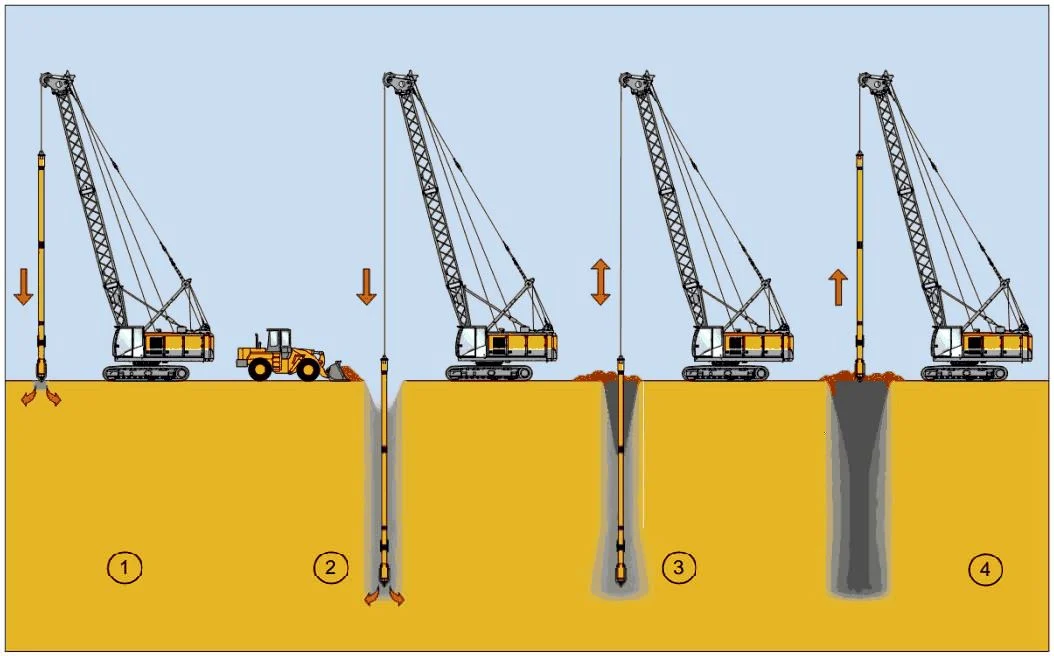 1

2

3

4